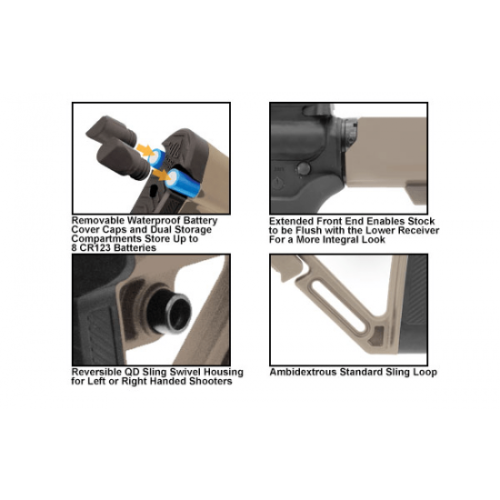 Removable Waterproof Battery Cover Caps and Dual Storage Compartments Store Up to 8 CR123 Batteries

Extended Front End Enables Stock to be Flush with the Lower Receiver For a More Integral Look

Reversible QD Sling Swivel Housing for Left or Right Handed Shooters

Ambidextrous Standard Sling Loop