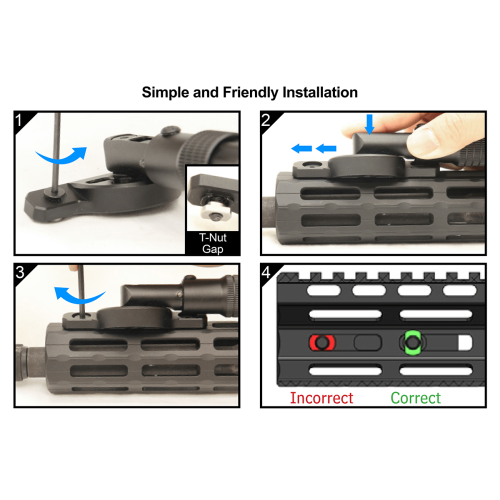 Simple and Friendly Installation

1

T-Nut Gap

2

3

4

Incorrect

Correct