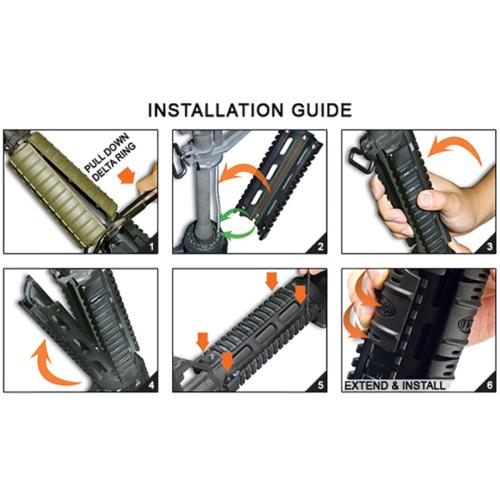 INSTALLATION GUIDE

PULL DOWN DELTA RING

1

2

3

4

5

EXTEND & INSTALL

6