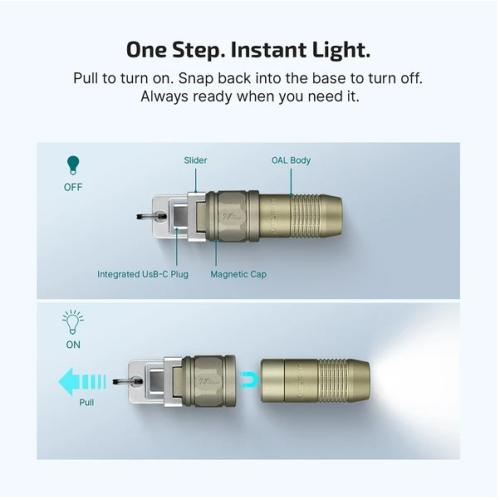 One Step. Instant Light.

Pull to turn on. Snap back into the base to turn off. Always ready when you need it.

OFF

Slider

OAL Body

Integrated UsB-C Plug

Magnetic Cap

ON

Pull