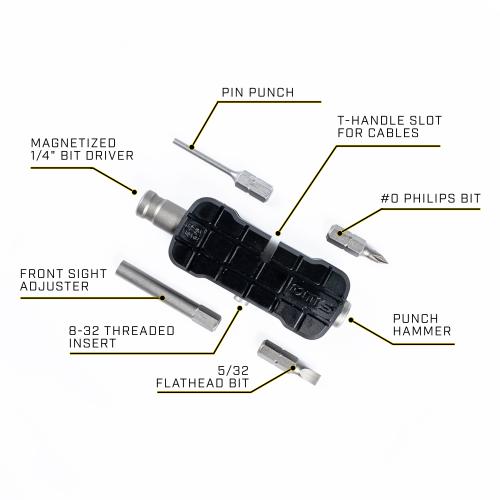 PIN PUNCH

T-HANDLE SLOT FOR CABLES

MAGNETIZED 1/4" BIT DRIVER

#0 PHILIPS BIT

FRONT SIGHT ADJUSTER

8-32 THREADED INSERT

PUNCH HAMMER

5/32 FLATHEAD BIT